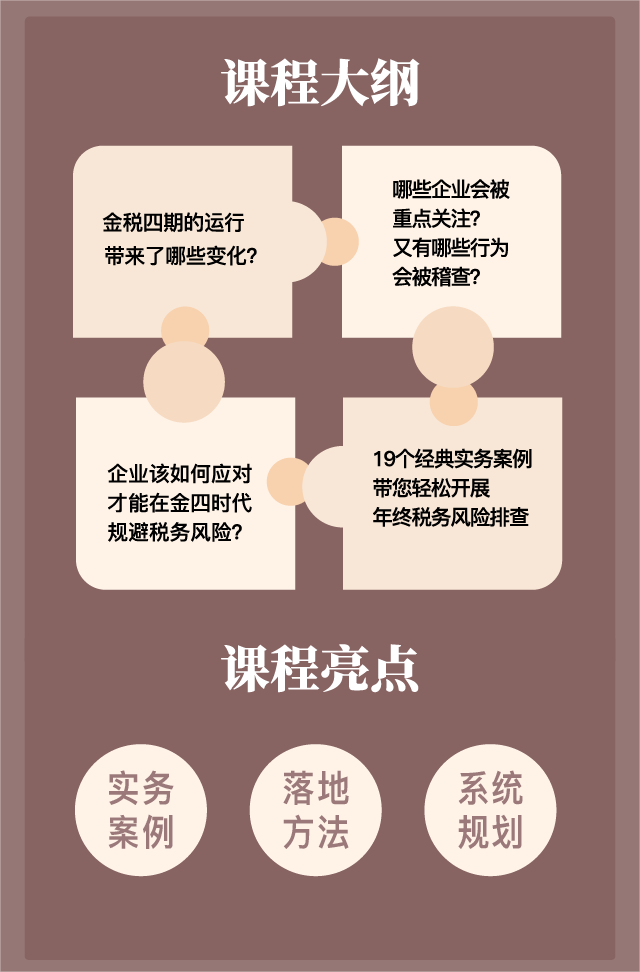 课程大纲

金税四期的运行
带来了哪些变化?

哪些企业会被
重点关注?
又有哪些行为
会被稽查?

企业该如何应对
才能在金四时代
规避税务风险?

19个经典实务案例
带您轻松开展
年终税务风险排查

课程亮点

实务
案例

落地
方法

系统
规划